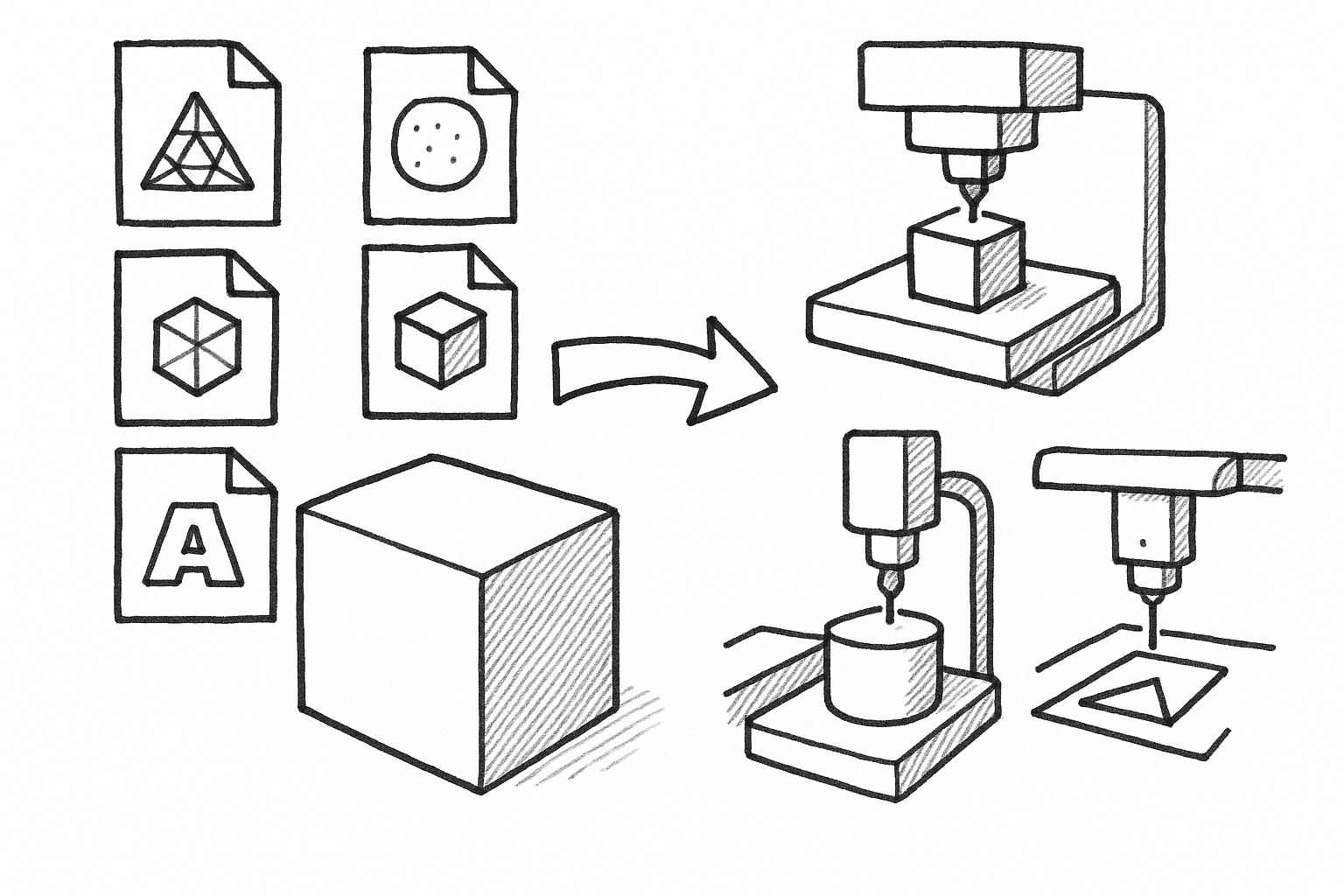 A